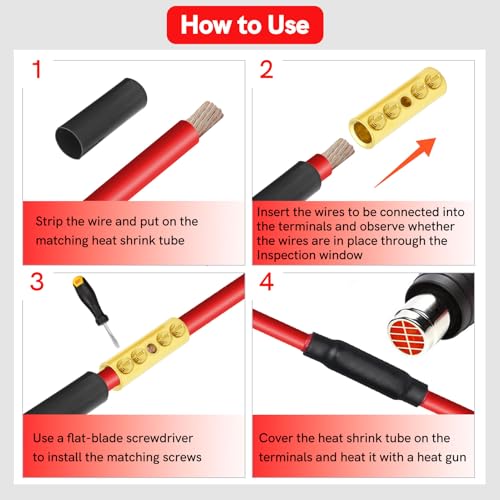 How to Use

1

Strip the wire and put on the matching heat shrink tube

2

Insert the wires to be connected into the terminals and observe whether the wires are in place through the Inspection window

3

Use a flat-blade screwdriver to install the matching screws

4

Cover the heat shrink tube on the terminals and heat it with a heat gun