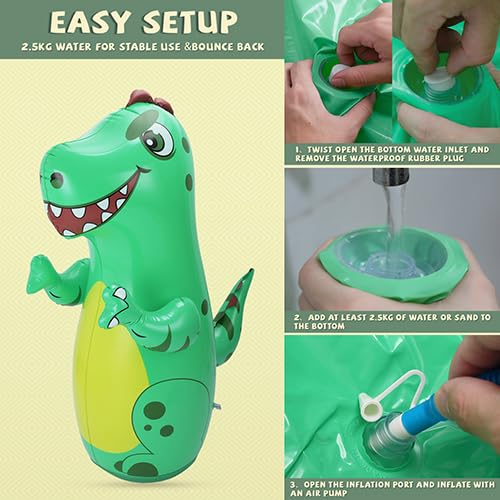 EASY SETUP

2.5KG WATER FOR STABLE USE &BOUNCE BACK

1. TWIST OPEN THE BOTTOM WATER INLET AND REMOVE THE WATERPROOF RUBBER PLUG

2. ADD AT LEAST 2.5KG OF WATER OR SAND TO THE BOTTOM

3. OPEN THE INFLATION PORT AND INFLATE WITH AN AIR PUMP