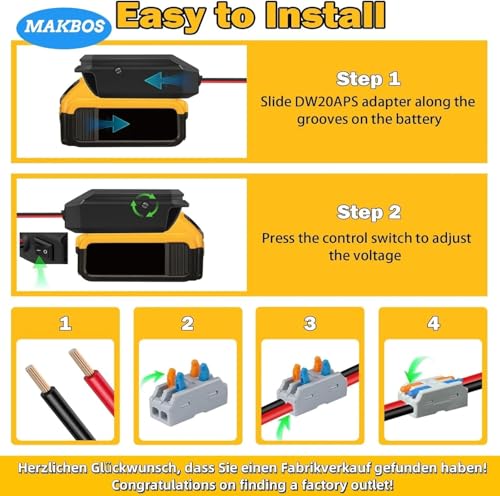 MAKBOS

Easy to Install

Step 1
Slide DW20APS adapter along the grooves on the battery

Step 2
Press the control switch to adjust the voltage

1

2

3

4

Herzlichen Glückwunsch, dass Sie einen Fabrikverkauf gefunden haben!
Congratulations on finding a factory outlet!