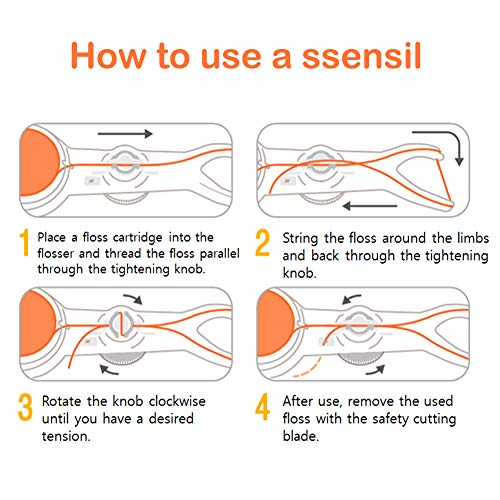 How to use a ssensil

1 Place a floss cartridge into the flosser and thread the floss parallel through the tightening knob.

2 String the floss around the limbs and back through the tightening knob.

3 Rotate the knob clockwise until you have a desired tension.

4 After use, remove the used floss with the safety cutting blade.