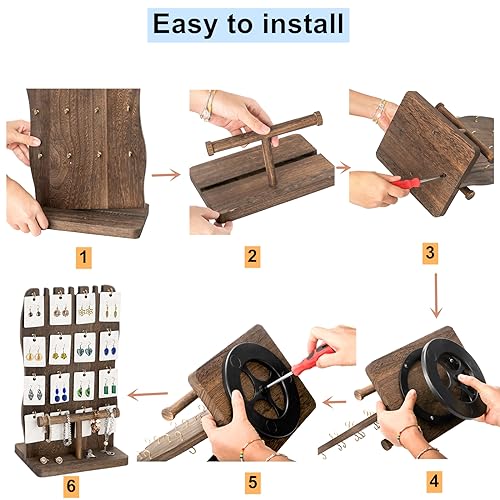 Easy to install

1

2

3

6

5

4