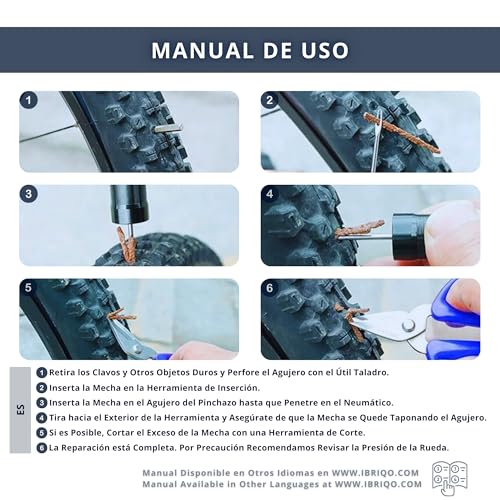 MANUAL DE USO

1

2

3

4

5

6

ES

1 Retira los Clavos y Otros Objetos Duros y Perfore el Agujero con el Útil Taladro.
2 Inserta la Mecha en la Herramienta de Inserción.
3 Inserta la Mecha en el Agujero del Pinchazo hasta que Penetre en el Neumático.
4 Tira hacia el Exterior de la Herramienta y Asegúrate de que la Mecha se Quede Taponando el Agujero.
5 Si es Posible, Cortar el Exceso de la Mecha con una Herramienta de Corte.
6 La Reparación está Completa. Por Precaución Recomendamos Revisar la Presión de la Rueda.

Manual Disponible en Otros Idiomas en WWW.IBRIQO.COM
Manual Available in Other Languages at WWW.IBRIQO.COM