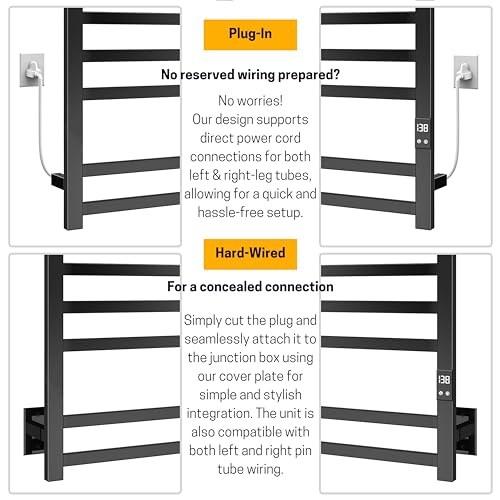 Plug-In

No reserved wiring prepared?

No worries!
Our design supports direct power cord connections for both left & right-leg tubes, allowing for a quick and hassle-free setup.

138

Hard-Wired

For a concealed connection

Simply cut the plug and seamlessly attach it to the junction box using our cover plate for simple and stylish integration. The unit is also compatible with both left and right pin tube wiring.

138