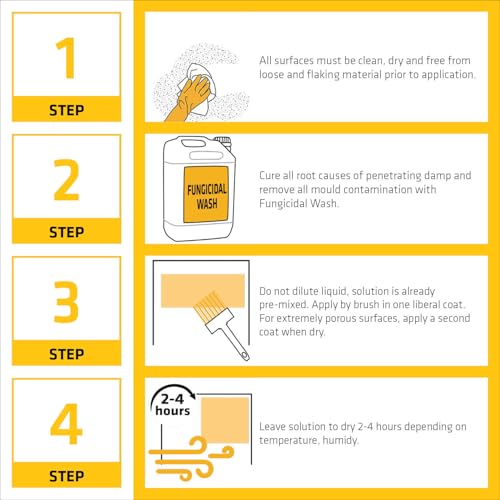 1
STEP

All surfaces must be clean, dry and free from loose and flaking material prior to application.

2
STEP

FUNGICIDAL WASH

Cure all root causes of penetrating damp and remove all mould contamination with Fungicidal Wash.

3
STEP

Do not dilute liquid, solution is already pre-mixed. Apply by brush in one liberal coat. For extremely porous surfaces, apply a second coat when dry.

4
STEP

2-4 hours

Leave solution to dry 2-4 hours depending on temperature, humidy.