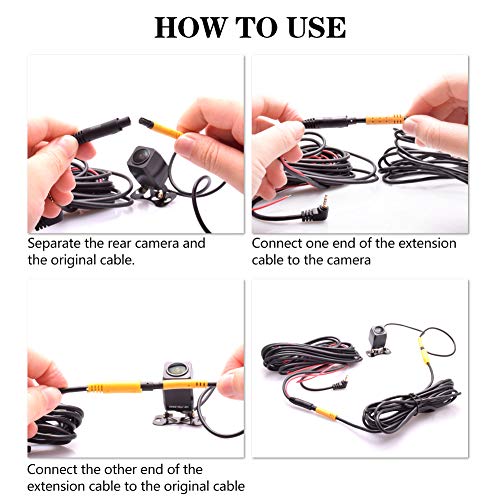 HOW TO USE

Separate the rear camera and the original cable.

Connect one end of the extension cable to the camera

Connect the other end of the extension cable to the original cable