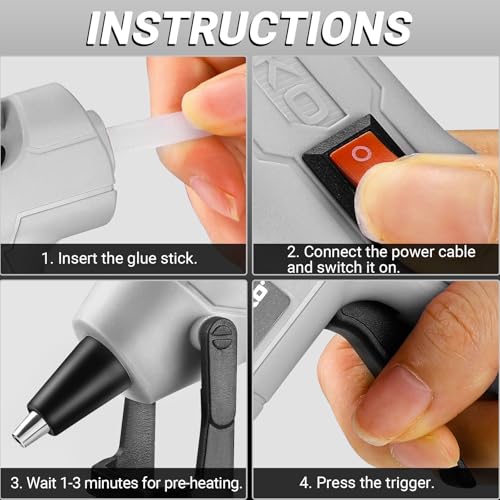 INSTRUCTIONS

1. Insert the glue stick.

2. Connect the power cable and switch it on.

3. Wait 1-3 minutes for pre-heating.

4. Press the trigger.