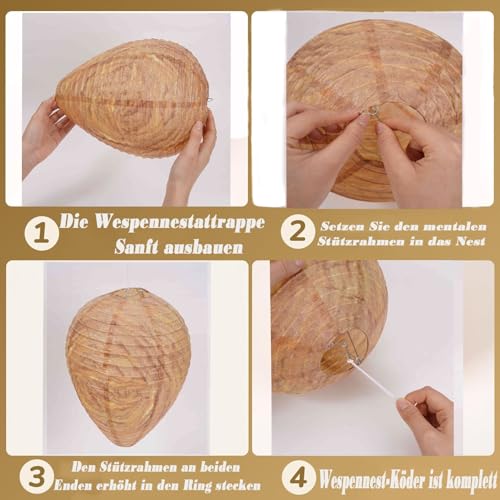 1 Die Wespennestattrappe Sanft ausbauen

2 Setzen Sie den mentalen Stützrahmen in das Nest

3 Den Stützrahmen an beiden Enden erhöht in den Ring stecken

4 Wespennest-Köder ist komplett