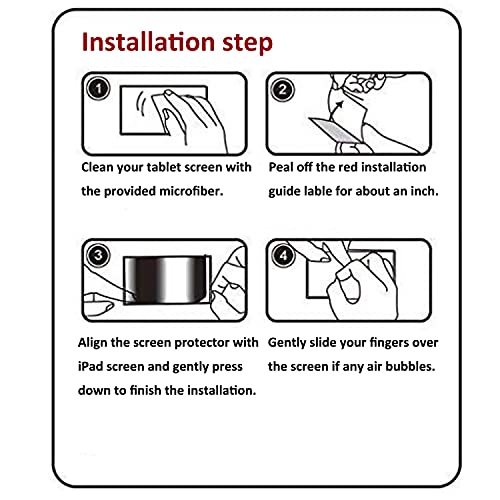 Installation step

1

Clean your tablet screen with the provided microfiber.

2

Peal off the red installation guide lable for about an inch.

3

Align the screen protector with iPad screen and gently press down to finish the installation.

4

Gently slide your fingers over the screen if any air bubbles.