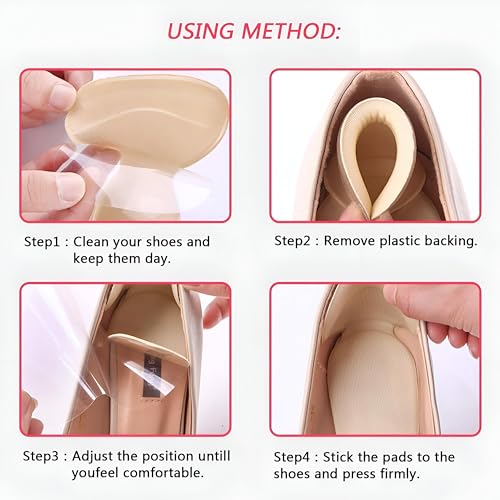 USING METHOD:

Step1 : Clean your shoes and keep them day.

Step2 : Remove plastic backing.

Step3 : Adjust the position untill youfeel comfortable.

Step4 : Stick the pads to the shoes and press firmly.