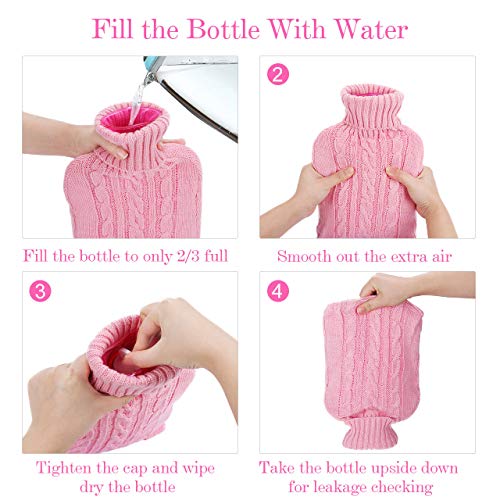 Fill the Bottle With Water

Fill the bottle to only 2/3 full

2

Smooth out the extra air

3

Tighten the cap and wipe dry the bottle

4

Take the bottle upside down for leakage checking