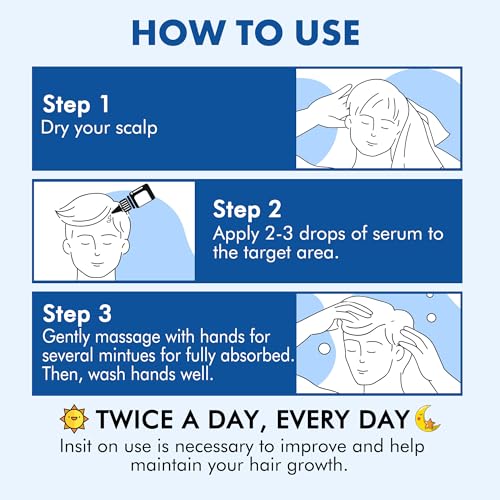 HOW TO USE

Step 1
Dry your scalp

Step 2
Apply 2-3 drops of serum to the target area.

Step 3
Gently massage with hands for several mintues for fully absorbed. Then, wash hands well.

TWICE A DAY, EVERY DAY

Insit on use is necessary to improve and help maintain your hair growth.