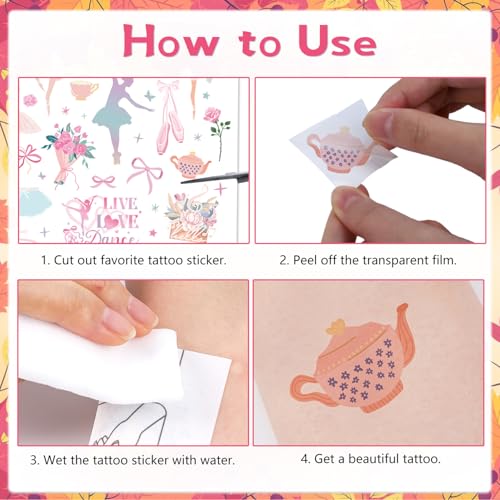 How to Use

LIVE
LOVE
Dance

1. Cut out favorite tattoo sticker.

2. Peel off the transparent film.

3. Wet the tattoo sticker with water.

4. Get a beautiful tattoo.