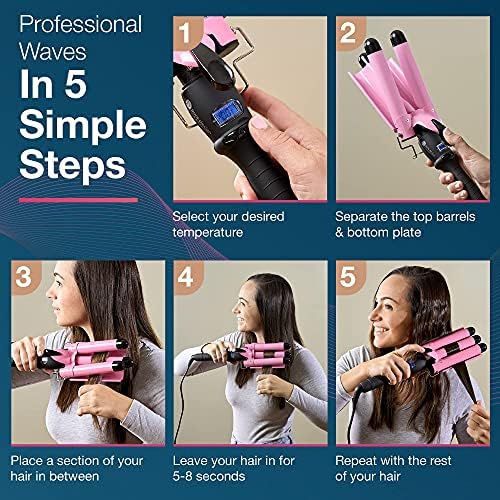 Professional Waves
In 5 Simple Steps

1
Select your desired temperature

2
Separate the top barrels & bottom plate

3
Place a section of your hair in between

4
Leave your hair in for 5-8 seconds

5
Repeat with the rest of your hair