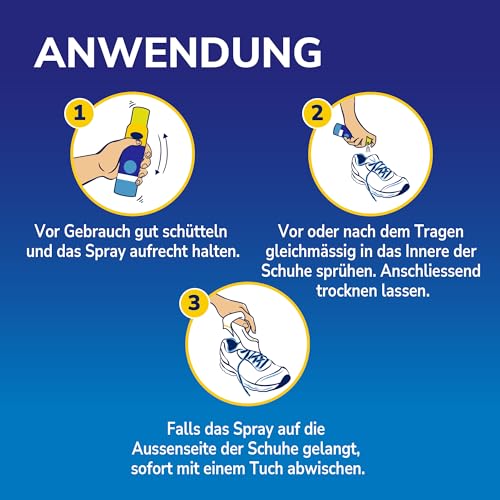 ANWENDUNG

1

Vor Gebrauch gut schütteln und das Spray aufrecht halten.

2

Vor oder nach dem Tragen gleichmässig in das Innere der Schuhe sprühen. Anschliessend trocknen lassen.

3

Falls das Spray auf die Aussenseite der Schuhe gelangt, sofort mit einem Tuch abwischen.