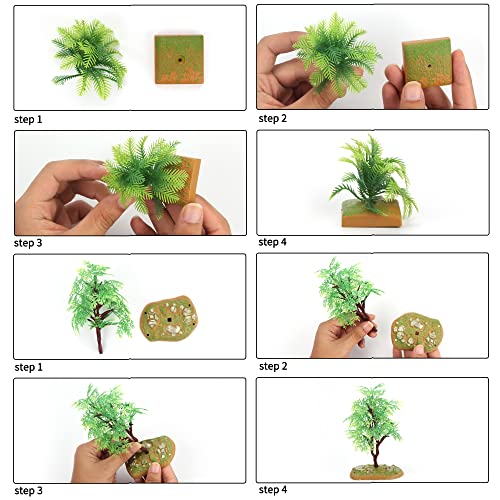 step 1

step 2

step 3

step 4

step 1

step 2

step 3

step 4