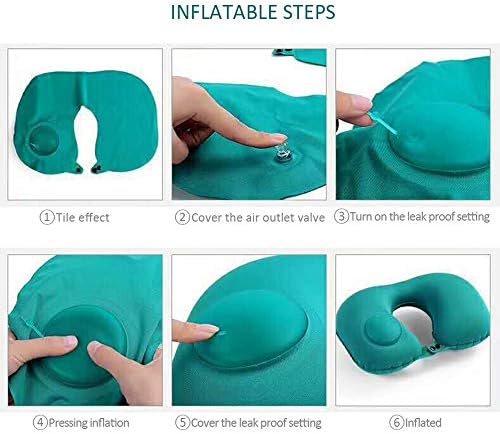 INFLATABLE STEPS

①Tile effect

②Cover the air outlet valve

③Turn on the leak proof setting

④Pressing inflation

⑤Cover the leak proof setting

⑥Inflated