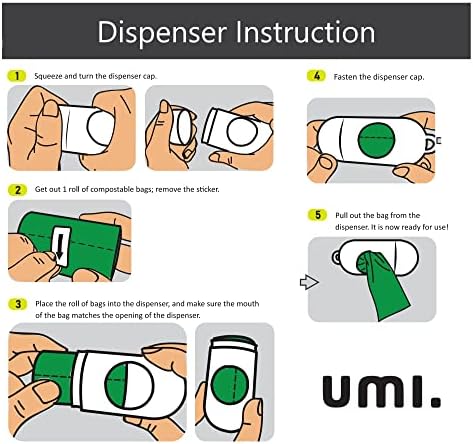 Dispenser Instruction

1 Squeeze and turn the dispenser cap.

2 Get out 1 roll of compostable bags; remove the sticker.

3 Place the roll of bags into the dispenser, and make sure the mouth of the bag matches the opening of the dispenser.

4 Fasten the dispenser cap.

5 Pull out the bag from the dispenser. It is now ready for use!

umi.