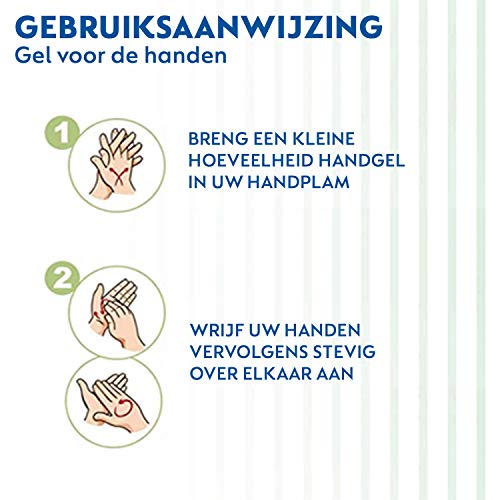 GEBRUIKSAANWIJZING
Gel voor de handen

1

BRENG EEN KLEINE HOEVEELHEID HANDGEL IN UW HANDPLAM

2

WRIJF UW HANDEN VERVOLGENS STEVIG OVER ELKAAR AAN