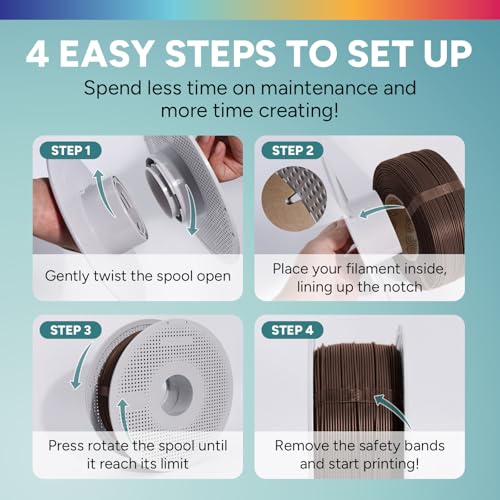 4 EASY STEPS TO SET UP

Spend less time on maintenance and more time creating!

STEP 1

Gently twist the spool open

STEP 2

Place your filament inside, lining up the notch

STEP 3

Press rotate the spool until it reach its limit

STEP 4

Remove the safety bands and start printing!