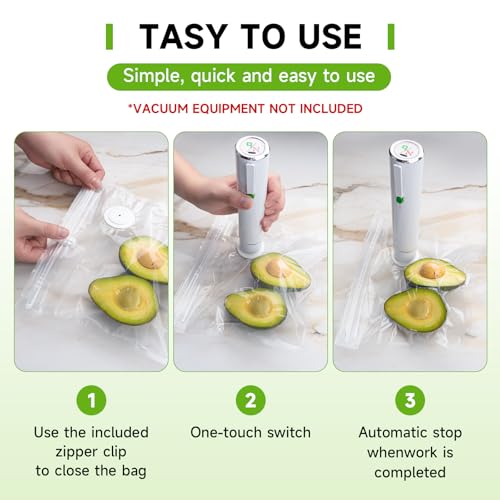 TASY TO USE

Simple, quick and easy to use

*VACUUM EQUIPMENT NOT INCLUDED

1
Use the included zipper clip to close the bag

2
One-touch switch

3
Automatic stop whenwork is completed