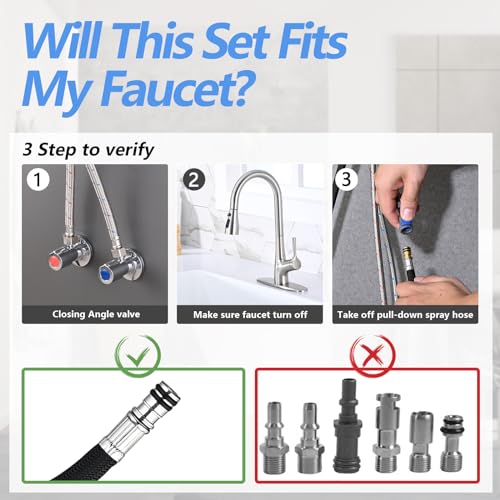 Will This Set Fits My Faucet?

3 Step to verify

1

Closing Angle valve

2

Make sure faucet turn off

3

Take off pull-down spray hose