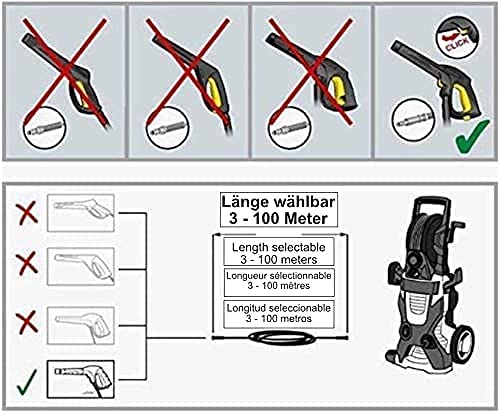 CLICK

Länge wählbar
3 - 100 Meter

Length selectable
3 - 100 meters

Longueur sélectionnable
3 - 100 mètres

Longitud seleccionable
3 - 100 metros