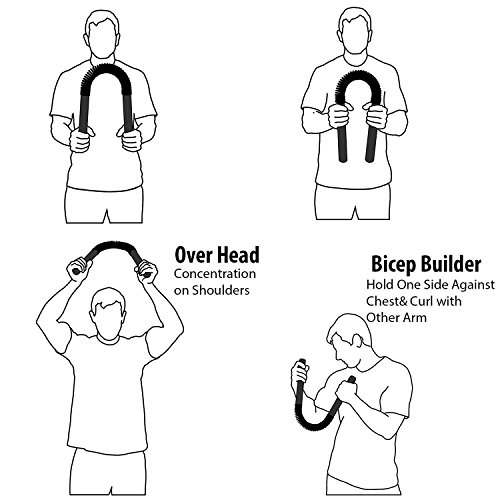 Over Head
Concentration on Shoulders

Bicep Builder
Hold One Side Against Chest& Curl with Other Arm