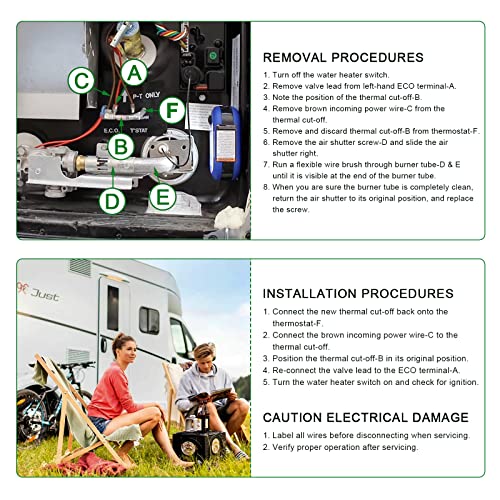 C
A
P-T ONLY
F
E.C.O.
T'STAT
B
D
E

REMOVAL PROCEDURES

1. Turn off the water heater switch.
2. Remove valve lead from left-hand ECO terminal-A.
3. Note the position of the thermal cut-off-B.
4. Remove brown incoming power wire-C from the thermal cut-off.
5. Remove and discard thermal cut-off-B from thermostat-F.
6. Remove the air shutter screw-D and slide the air shutter right.
7. Run a flexible wire brush through burner tube-D & E until it is visible at the end of the burner tube.
8. When you are sure the burner tube is completely clean, return the air shutter to its original position, and replace the screw.

Just

INSTALLATION PROCEDURES

1. Connect the new thermal cut-off back onto the thermostat-F.
2. Connect the brown incoming power wire-C to the thermal cut-off.
3. Position the thermal cut-off-B in its original position.
4. Re-connect the valve lead to the ECO terminal-A.
5. Turn the water heater switch on and check for ignition.

CAUTION ELECTRICAL DAMAGE

1. Label all wires before disconnecting when servicing.
2. Verify proper operation after servicing.