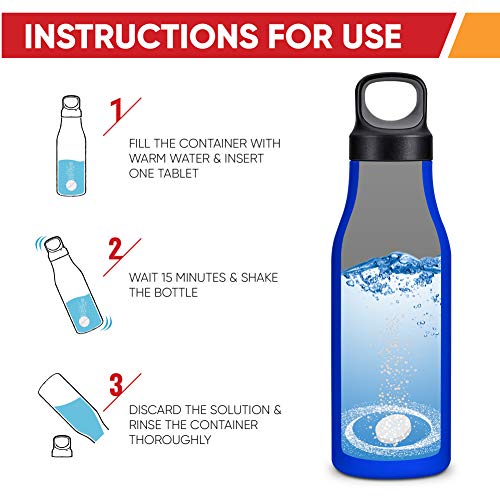 INSTRUCTIONS FOR USE

1

FILL THE CONTAINER WITH WARM WATER & INSERT ONE TABLET

2

WAIT 15 MINUTES & SHAKE THE BOTTLE

3

DISCARD THE SOLUTION & RINSE THE CONTAINER THOROUGHLY