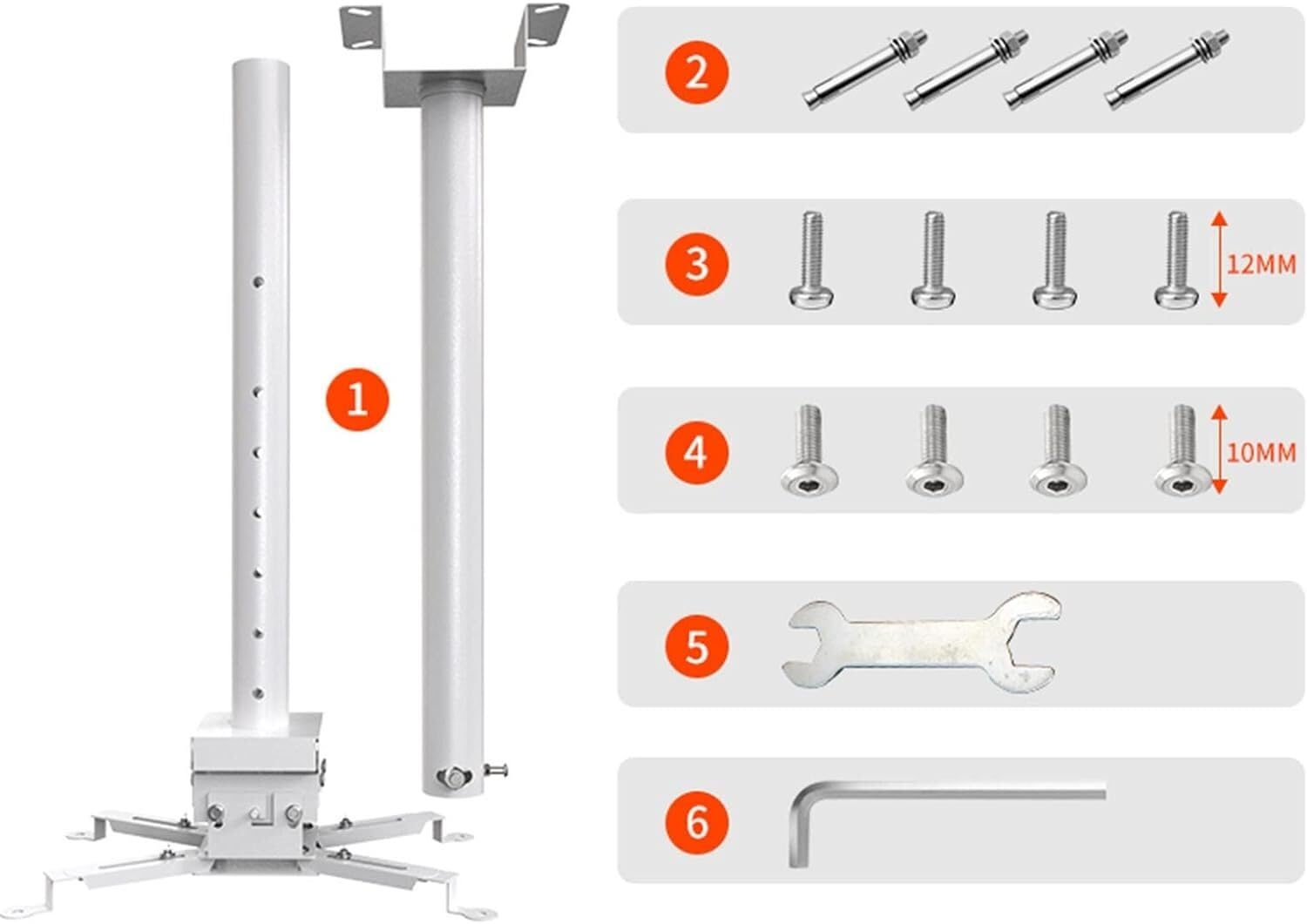 1

2

3

12MM

4

10MM

5

6