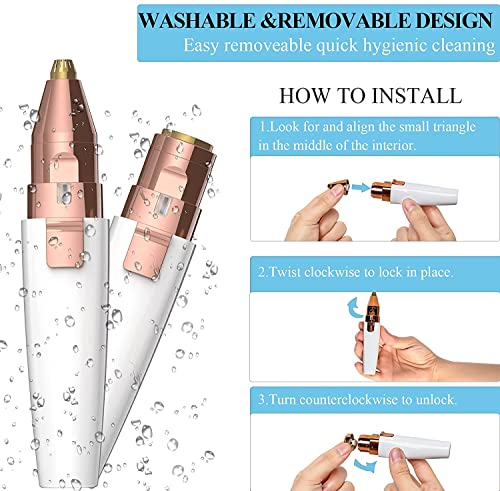 WASHABLE &REMOVABLE DESIGN
Easy removeable quick hygienic cleaning

HOW TO INSTALL

1.Look for and align the small triangle in the middle of the interior.

2.Twist clockwise to lock in place.

3.Turn counterclockwise to unlock.