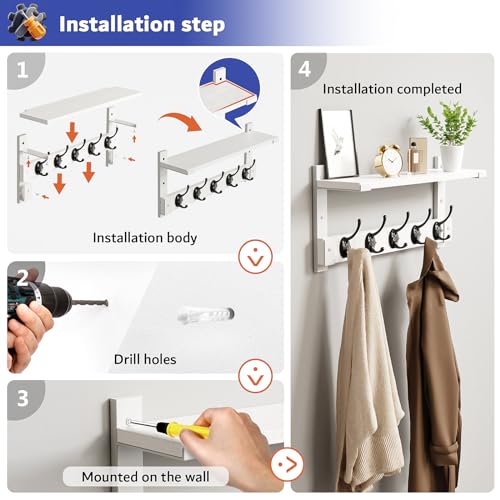 Installation step

1

Installation body

2

Drill holes

3

Mounted on the wall

4

Installation completed