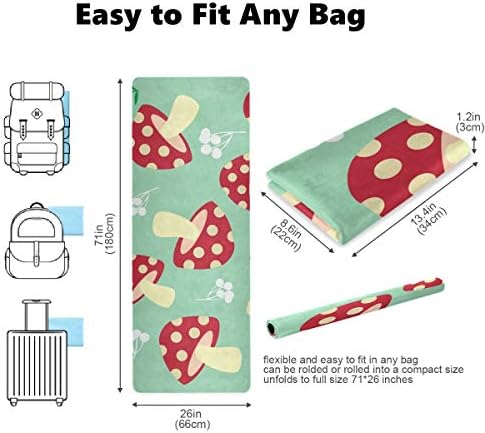 Easy to Fit Any Bag

71in
(180cm)

26in
(66cm)

1.2in
(3cm)

8.6in
(22cm)

13.4in
(34cm)

flexible and easy to fit in any bag
can be rolded or rolled into a compact size
unfolds to full size 71*26 inches