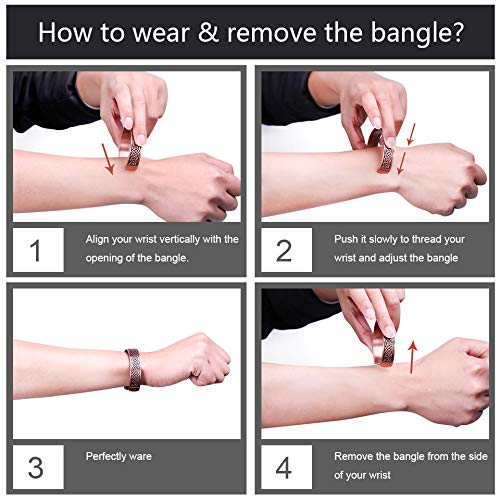 How to wear & remove the bangle?

1

Align your wrist vertically with the opening of the bangle.

2

Push it slowly to thread your wrist and adjust the bangle

3

Perfectly ware

4

Remove the bangle from the side of your wrist