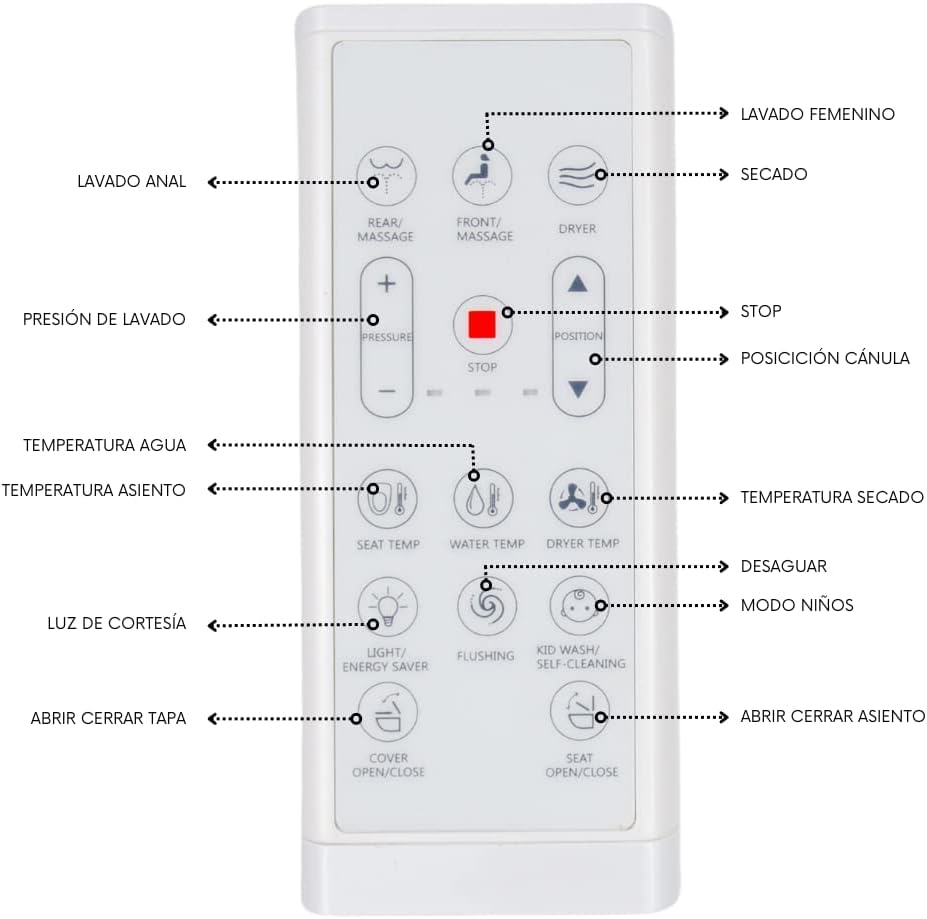 LAVADO FEMENINO

LAVADO ANAL

SECADO

REAR/ MASSAGE

FRONT/ MASSAGE

DRYER

PRESIÓN DE LAVADO

+

PRESSURE

−

STOP

STOP

POSITION

POSICICIÓN CÁNULA

TEMPERATURA AGUA

TEMPERATURA ASIENTO

TEMPERATURA SECADO

SEAT TEMP

WATER TEMP

DRYER TEMP

DESAGUAR

MODO NIÑOS

LUZ DE CORTESÍA

LIGHT/ ENERGY SAVER

FLUSHING

KID WASH/ SELF-CLEANING

ABRIR CERRAR TAPA

ABRIR CERRAR ASIENTO

COVER OPEN/CLOSE

SEAT OPEN/CLOSE