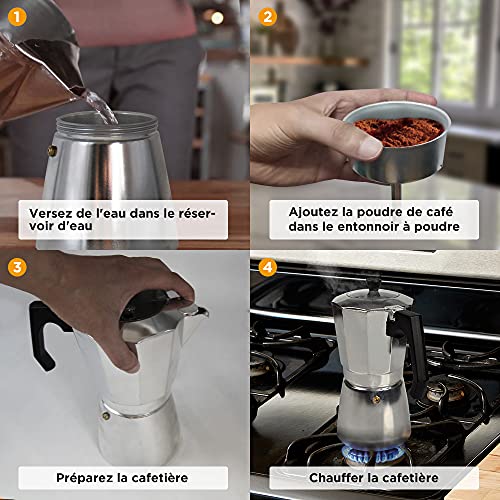 1

Versez de l'eau dans le réservoir d'eau

2

Ajoutez la poudre de café dans le entonnoir à poudre

3

Préparez la cafetière

4

Chauffer la cafetière