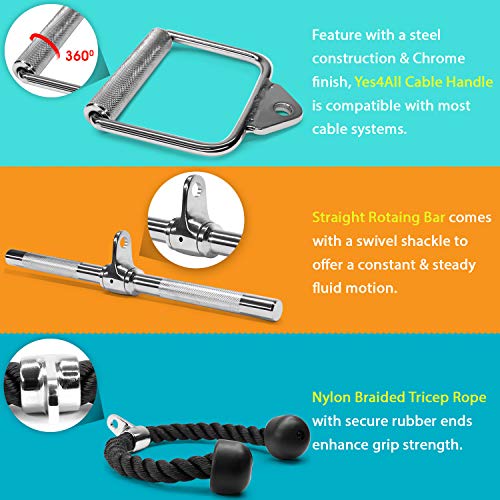 $360^0$

Feature with a steel construction & Chrome finish, Yes4All Cable Handle is compatible with most cable systems.

Straight Rotaing Bar comes with a swivel shackle to offer a constant & steady fluid motion.

Nylon Braided Tricep Rope with secure rubber ends enhance grip strength.