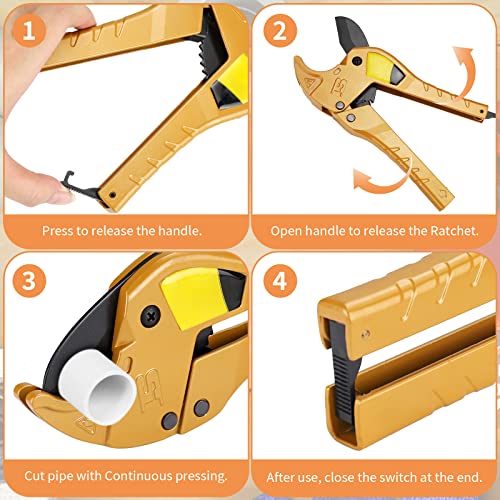 1

Press to release the handle.

2

Open handle to release the Ratchet.

3

Cut pipe with Continuous pressing.

4

After use, close the switch at the end.