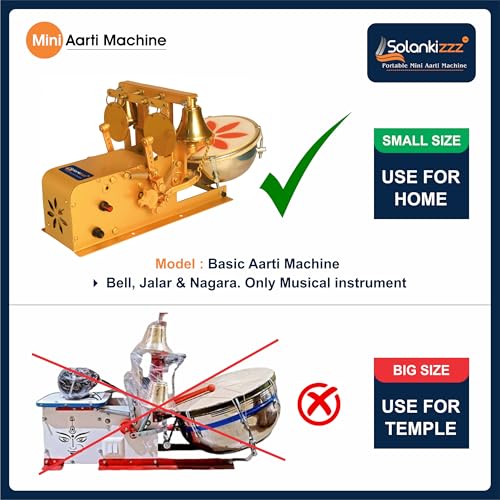 Mini Aarti Machine

Solankizzz
Portable Mini Aarti Machine

SMALL SIZE
USE FOR HOME

Model : Basic Aarti Machine
Bell, Jalar & Nagara. Only Musical instrument

BIG SIZE
USE FOR TEMPLE