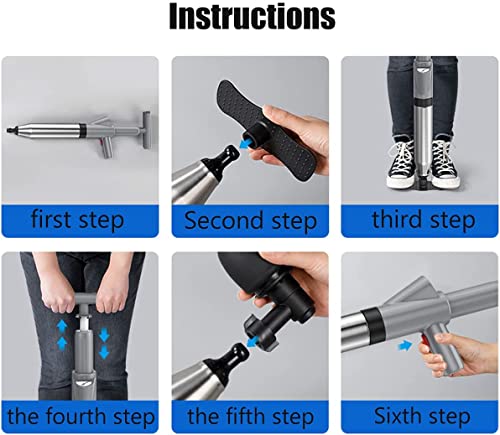 Instructions

first step

Second step

third step

the fourth step

the fifth step

Sixth step