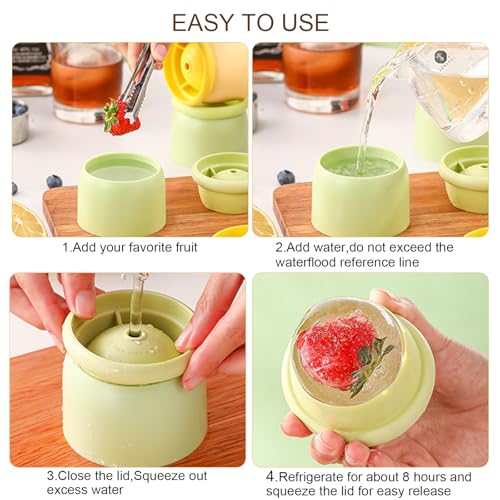 EASY TO USE

1.Add your favorite fruit

2.Add water,do not exceed the waterflood reference line

3.Close the lid,Squeeze out excess water

4.Refrigerate for about 8 hours and squeeze the lid for easy release