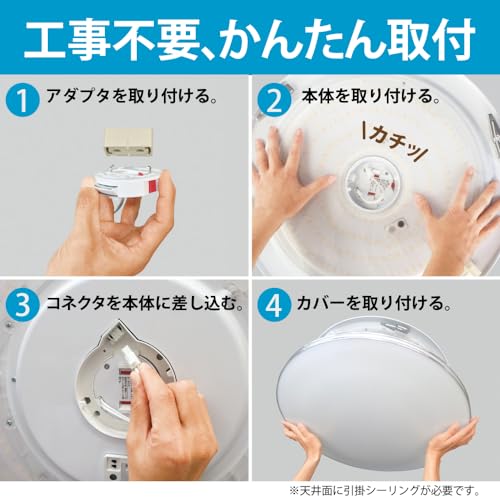 工事不要、かんたん取付

1 アダプタを取り付ける。

2 本体を取り付ける。

カチッ

3 コネクタを本体に差し込む。

4 カバーを取り付ける。

※天井面に引掛シーリングが必要です。