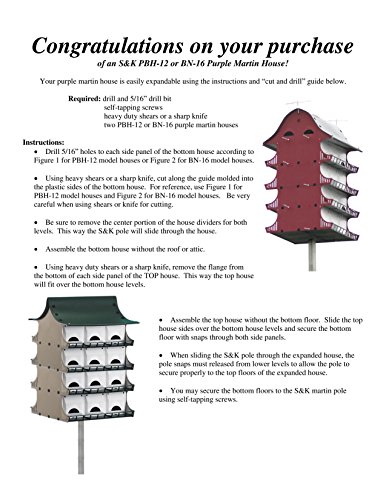 Congratulations on your purchase
of an S&K PBH-12 or BN-16 Purple Martin House!

Your purple martin house is easily expandable using the instructions and "cut and drill" guide below.

Required: drill and 5/16" drill bit
self-tapping screws
heavy duty shears or a sharp knife
two PBH-12 or BN-16 purple martin houses

Instructions:
• Drill 5/16" holes to each side panel of the bottom house according to Figure 1 for PBH-12 model houses or Figure 2 for BN-16 model houses.

• Using heavy shears or a sharp knife, cut along the guide molded into the plastic sides of the bottom house. For reference, use Figure 1 for PBH-12 model houses and Figure 2 for BN-16 model houses. Be very careful when using shears or knife for cutting.

• Be sure to remove the center portion of the house dividers for both levels. This way the S&K pole will slide through the house.

• Assemble the bottom house without the roof or attic.

• Using heavy duty shears or a sharp knife, remove the flange from the bottom of each side panel of the TOP house. This way the top house will fit over the bottom house levels.

• Assemble the top house without the bottom floor. Slide the top house sides over the bottom house levels and secure the bottom floor with snaps through both side panels.

• When sliding the S&K pole through the expanded house, the pole snaps must released from lower levels to allow the pole to secure properly to the top floors of the expanded house.

• You may secure the bottom floors to the S&K martin pole using self-tapping screws.