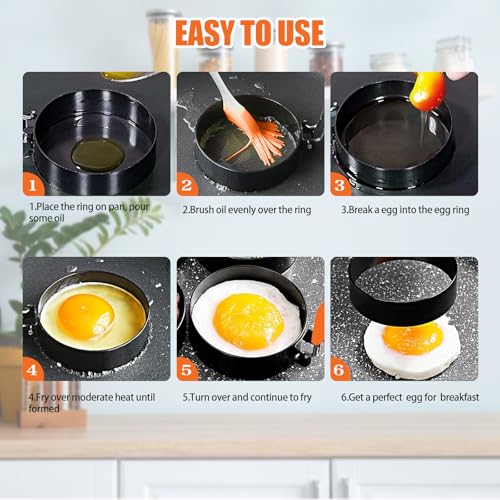 EASY TO USE

1

1.Place the ring on pan, pour some oil

2

2.Brush oil evenly over the ring

3

3.Break a egg into the egg ring

4

4.Fry over moderate heat until formed

5

5.Turn over and continue to fry

6

6.Get a perfect egg for breakfast