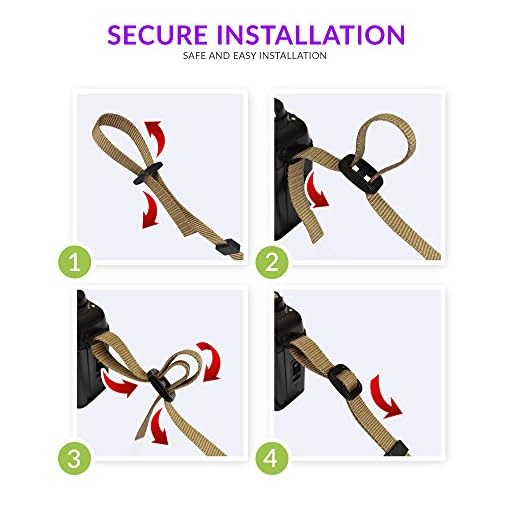 SECURE INSTALLATION

SAFE AND EASY INSTALLATION

1

2

3

4