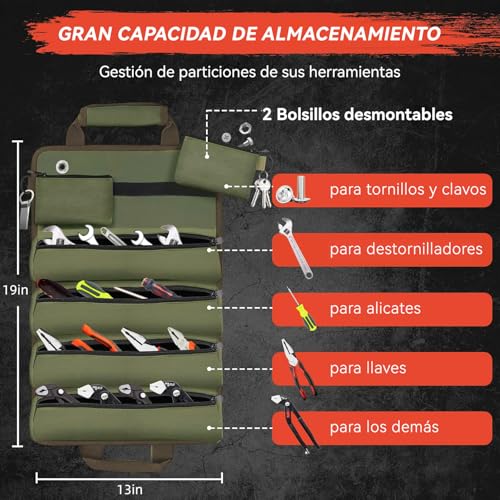 GRAN CAPACIDAD DE ALMACENAMIENTO

Gestión de particiones de sus herramientas

2 Bolsillos desmontables

para tornillos y clavos

para destornilladores

para alicates

para llaves

para los demás

19in

13in