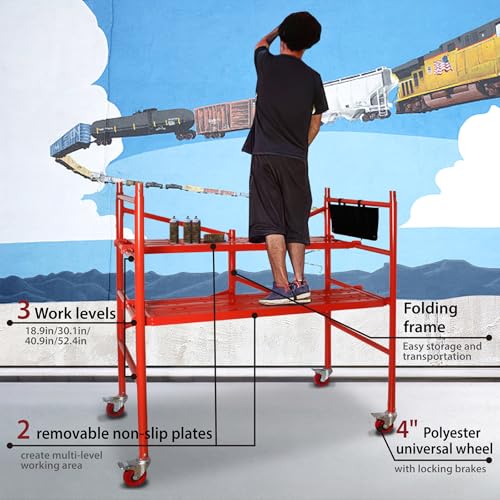 3 Work levels
18.9in/30.1in/
40.9in/52.4in

Folding frame
Easy storage and transportation

2 removable non-slip plates
create multi-level working area

4" Polyester universal wheel
with locking brakes