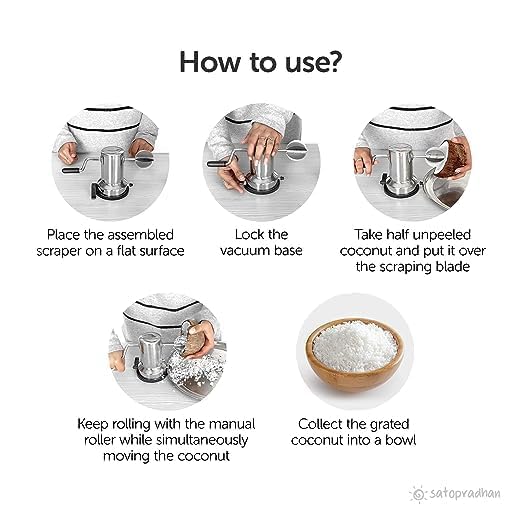 How to use?

Place the assembled scraper on a flat surface

Lock the vacuum base

Take half unpeeled coconut and put it over the scraping blade

Keep rolling with the manual roller while simultaneously moving the coconut

Collect the grated coconut into a bowl

satopradhan