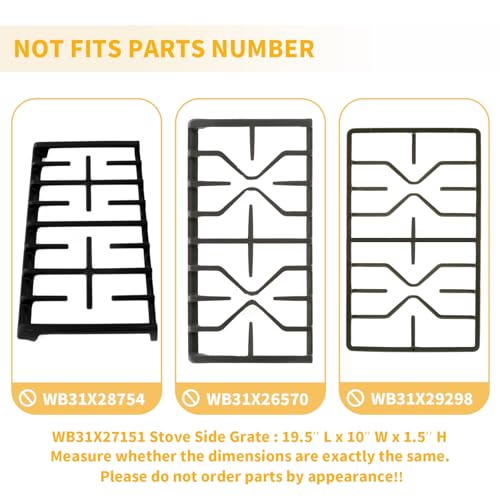 NOT FITS PARTS NUMBER

WB31X28754

WB31X26570

WB31X29298

WB31X27151 Stove Side Grate : 19.5'' L x 10'' W x 1.5'' H
Measure whether the dimensions are exactly the same.
Please do not order parts by appearance!!