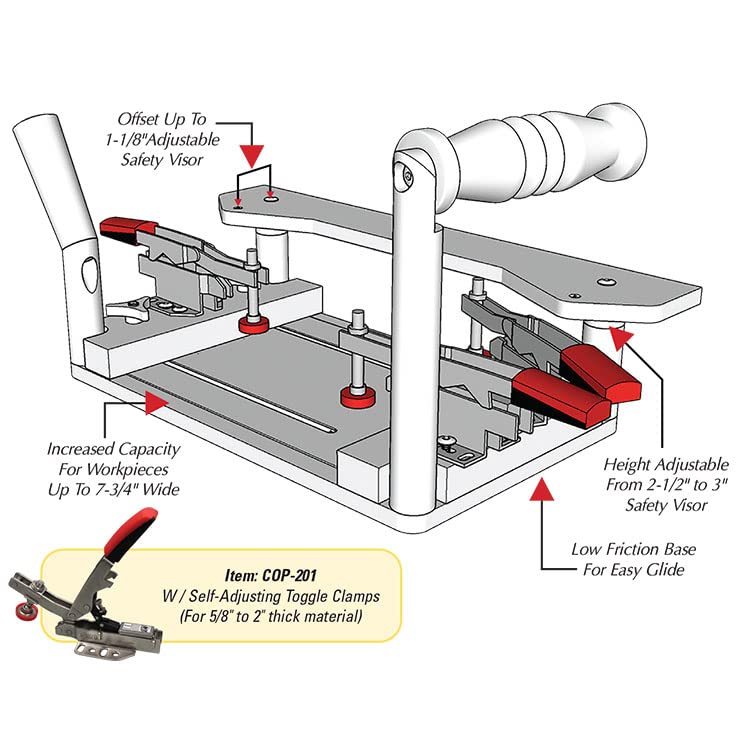 Offset Up To
1-1/8"Adjustable
Safety Visor

Increased Capacity
For Workpieces
Up To 7-3/4" Wide

Height Adjustable
From 2-1/2" to 3"
Safety Visor

Low Friction Base
For Easy Glide

Item: COP-201
W / Self-Adjusting Toggle Clamps
(For 5/8" to 2" thick material)